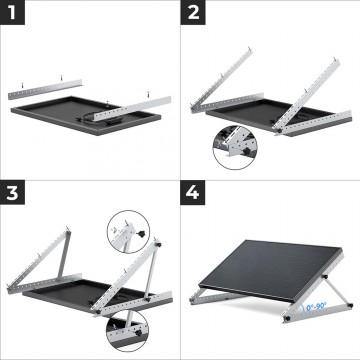 1

2

3

4

0°-90°