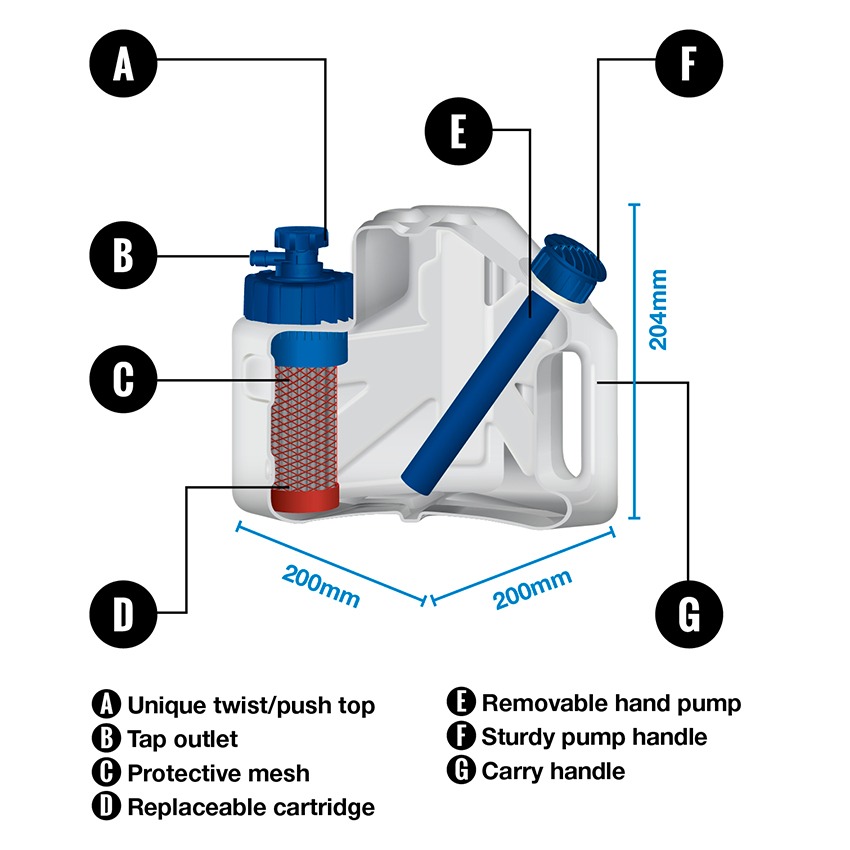 A

F

E

B

204mm

C

200mm

200mm

D

G

A Unique twist/push top
B Tap outlet
C Protective mesh
D Replaceable cartridge

E Removable hand pump
F Sturdy pump handle
G Carry handle